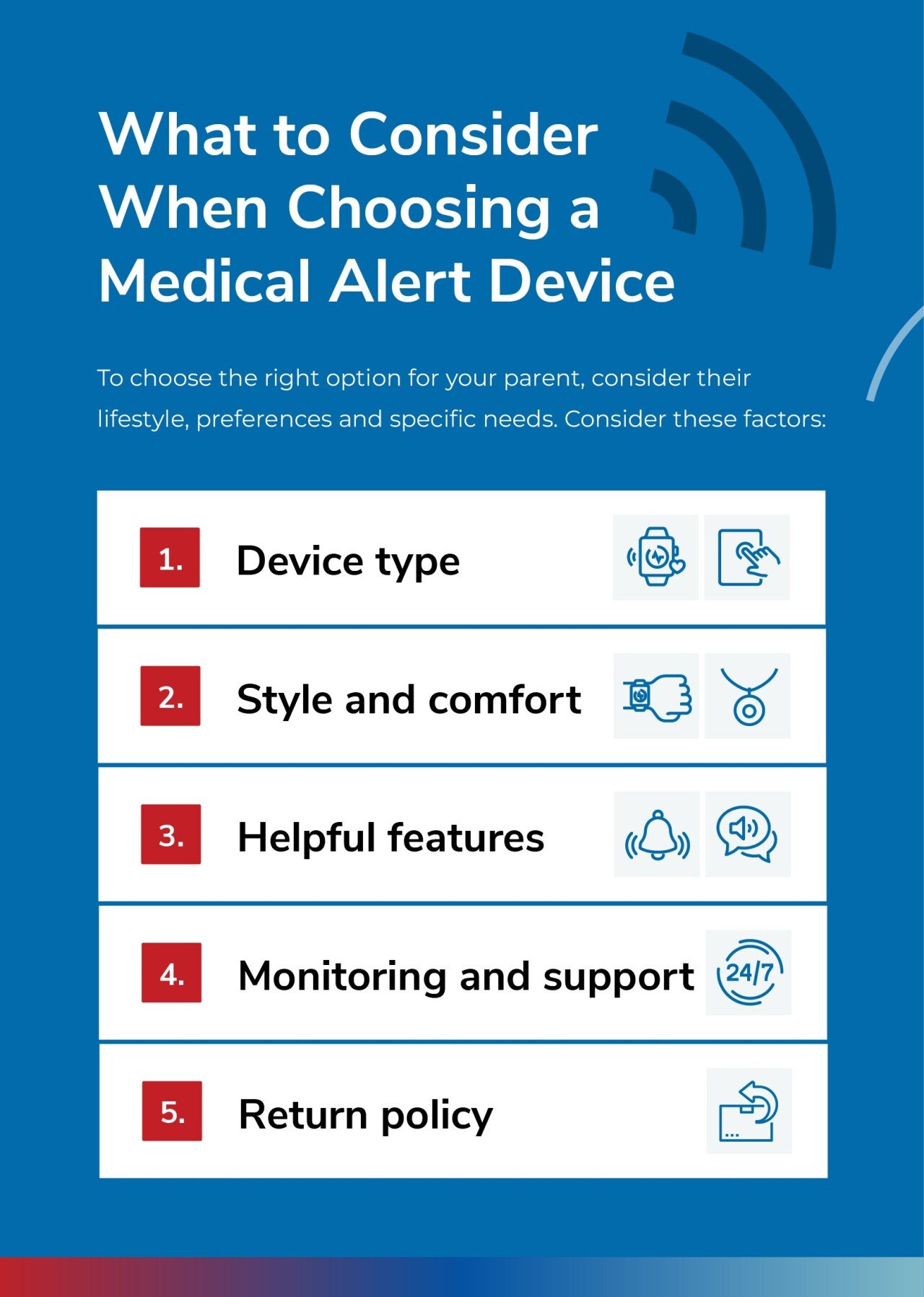 What to Consider When Choosing a Medical Alert Device

To choose the right option for your parent, consider their lifestyle, preferences and specific needs. Consider these factors:

1. Device type

2. Style and comfort

3. Helpful features

4. Monitoring and support

24/7

5. Return policy