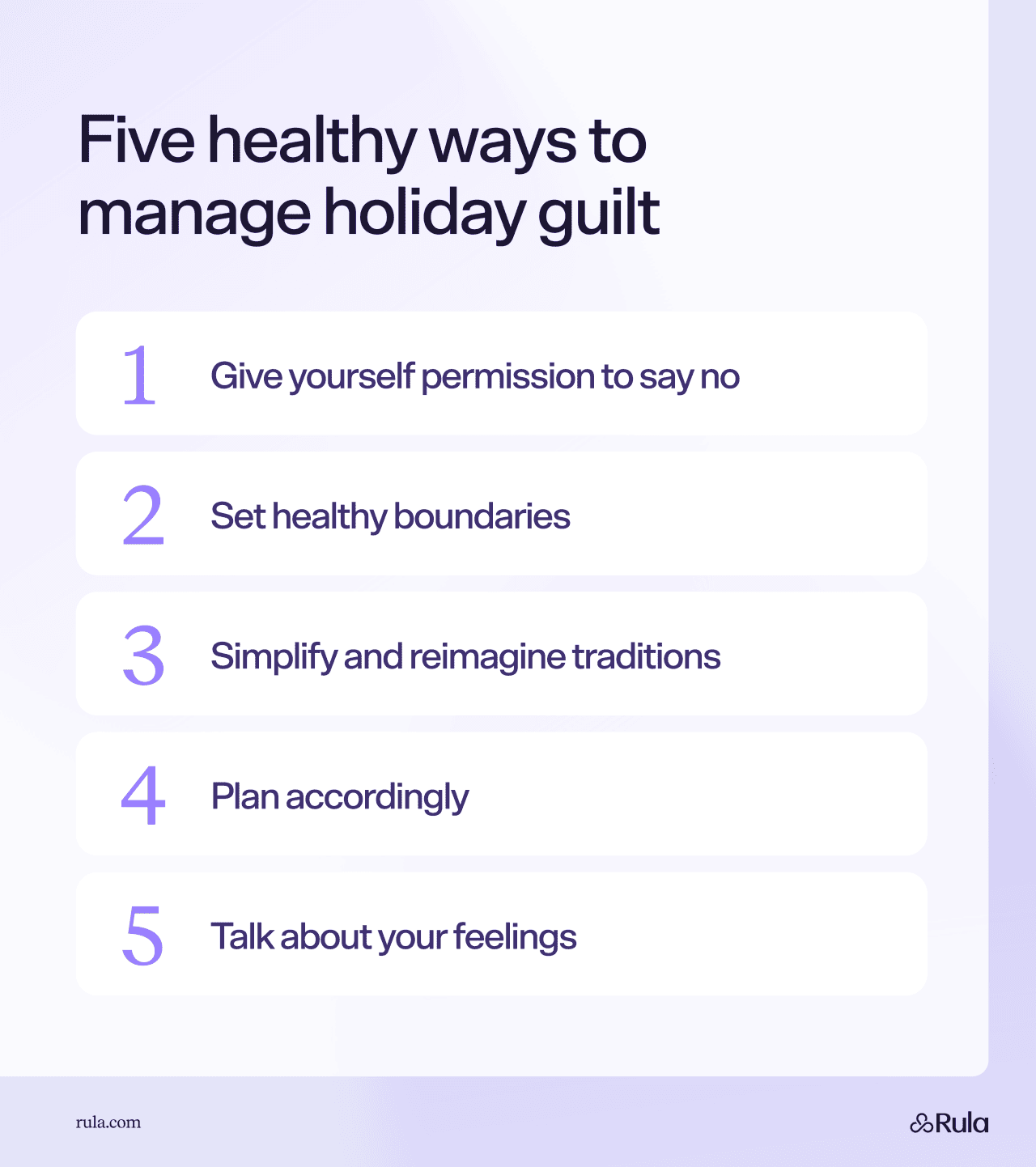 Five healthy ways to manage holiday guilt

1 Give yourself permission to say no

2 Set healthy boundaries

3 Simplify and reimagine traditions

4 Plan accordingly

5 Talk about your feelings

rula.com

Rula