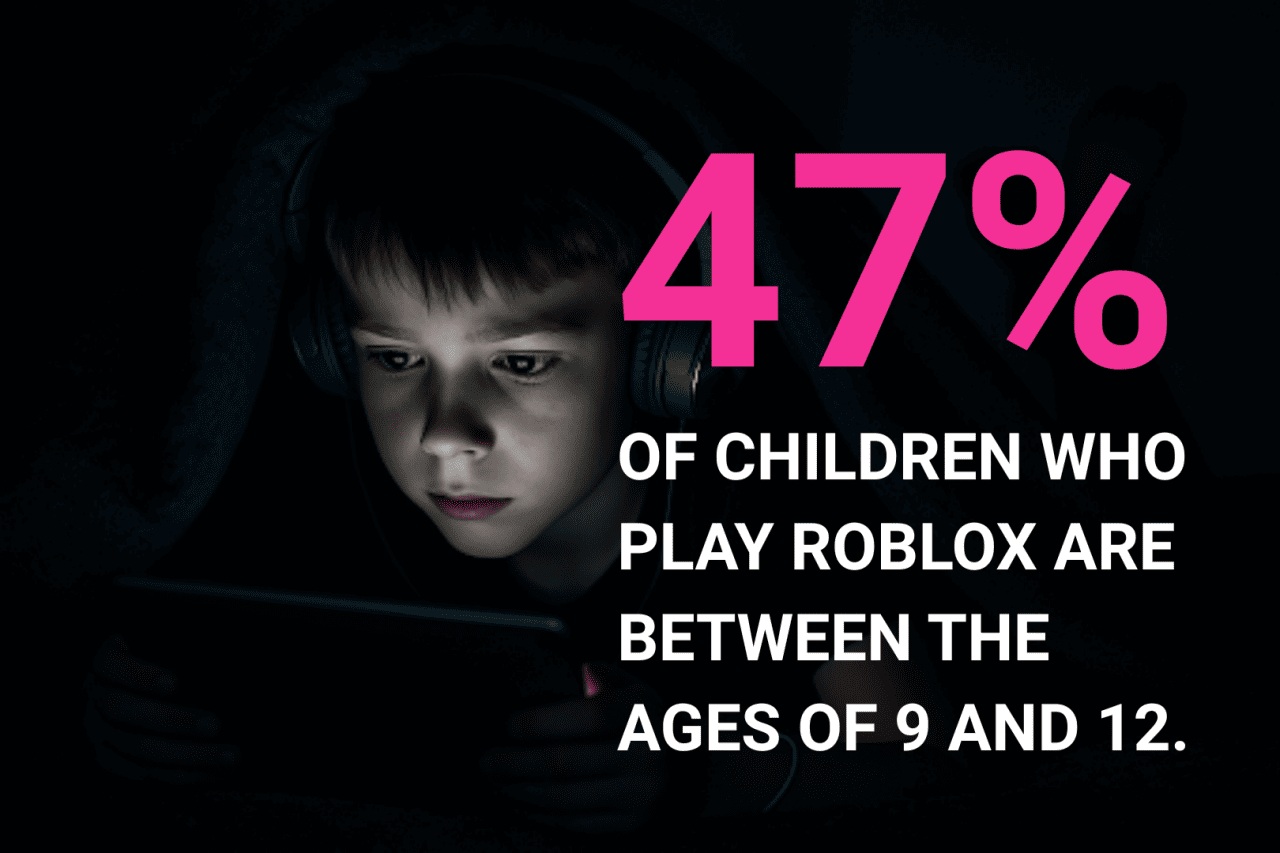 47%

OF CHILDREN WHO PLAY ROBLOX ARE BETWEEN THE AGES OF 9 AND 12.