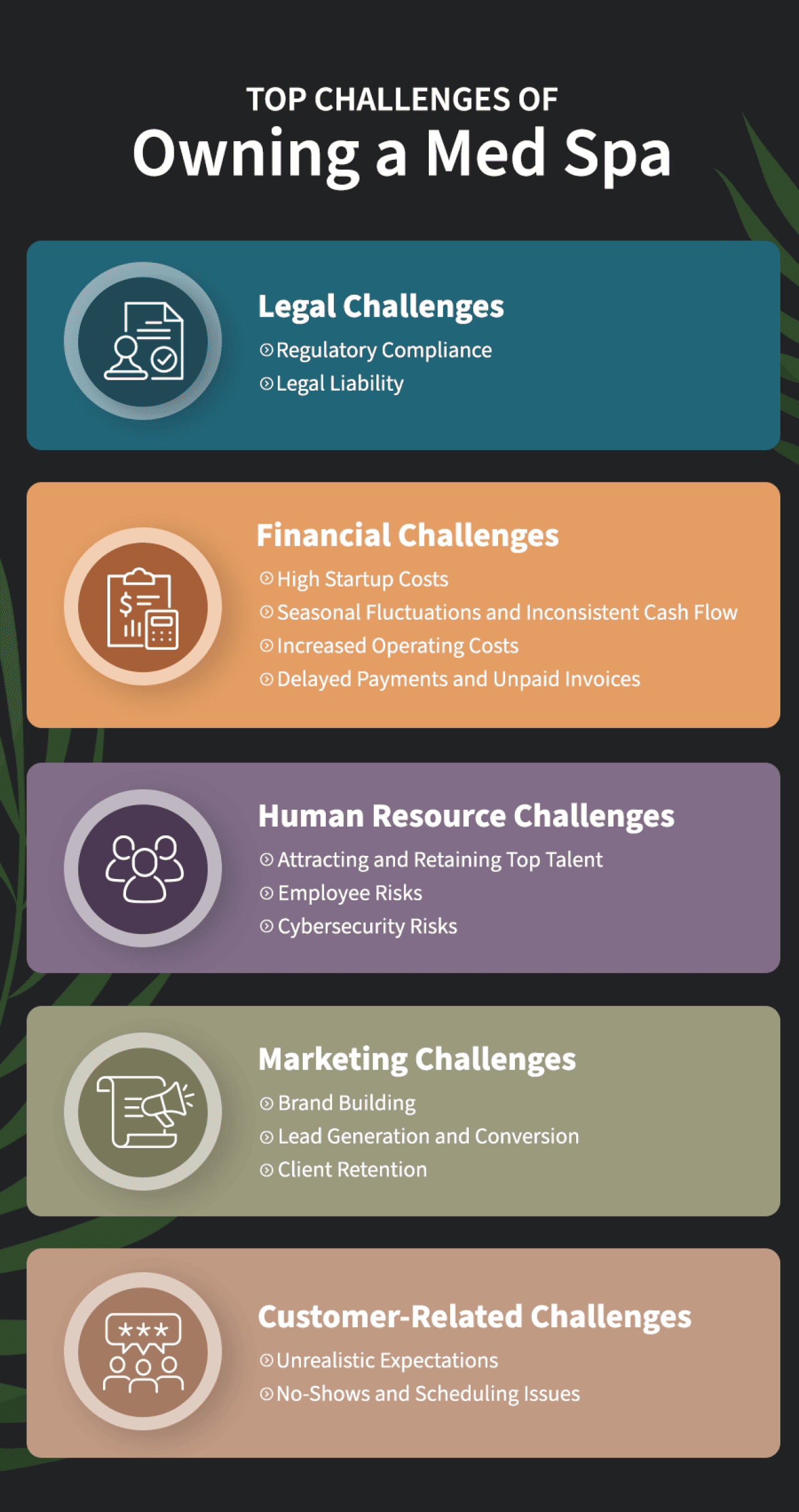 TOP CHALLENGES OF
Owning a Med Spa

Legal Challenges
Regulatory Compliance
Legal Liability

Financial Challenges
High Startup Costs
Seasonal Fluctuations and Inconsistent Cash Flow
Increased Operating Costs
Delayed Payments and Unpaid Invoices

Human Resource Challenges
Attracting and Retaining Top Talent
Employee Risks
Cybersecurity Risks

Marketing Challenges
Brand Building
Lead Generation and Conversion
Client Retention

Customer-Related Challenges
Unrealistic Expectations
No-Shows and Scheduling Issues