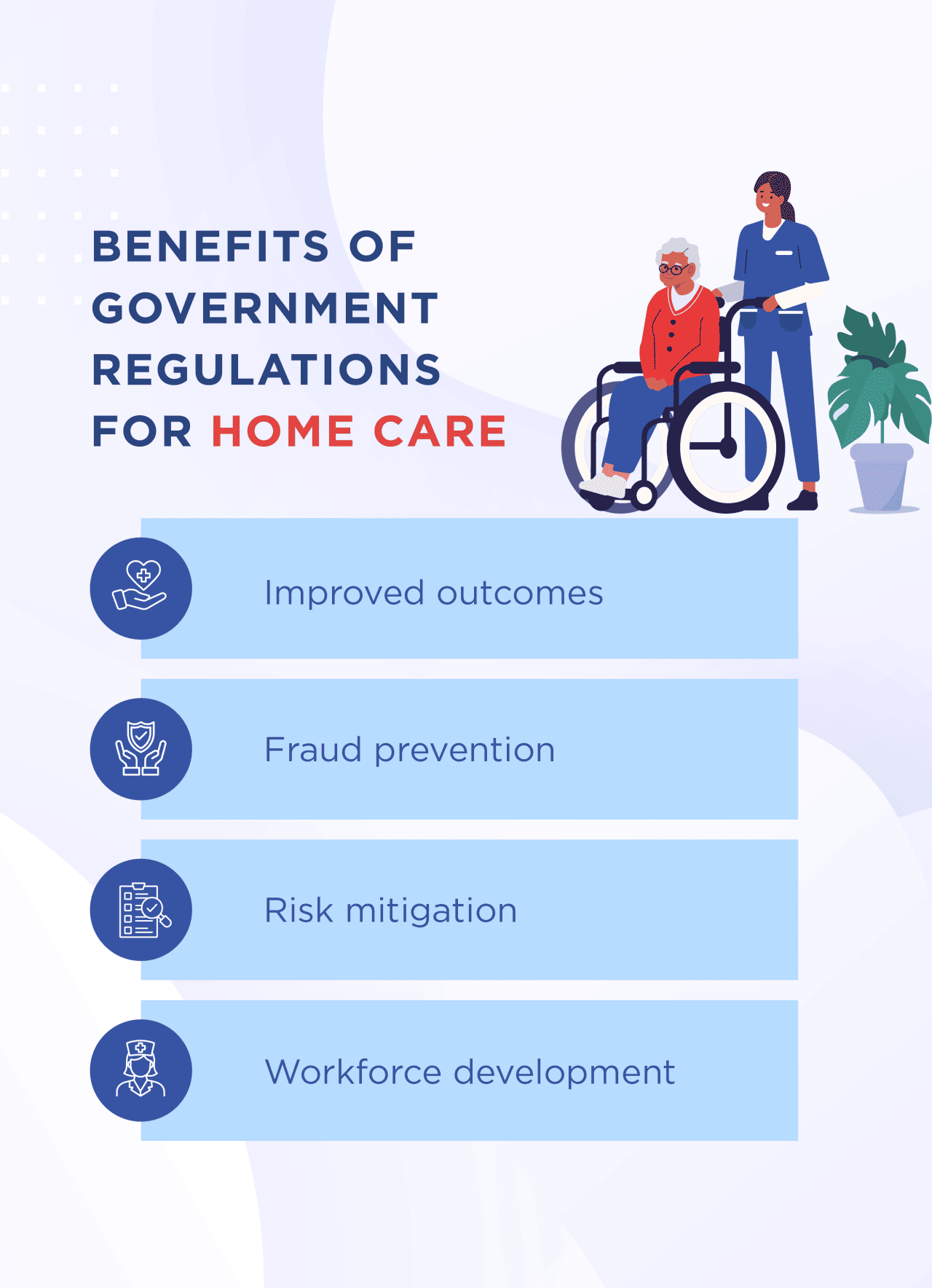 BENEFITS OF GOVERNMENT REGULATIONS FOR HOME CARE

Improved outcomes

Fraud prevention

Risk mitigation

Workforce development