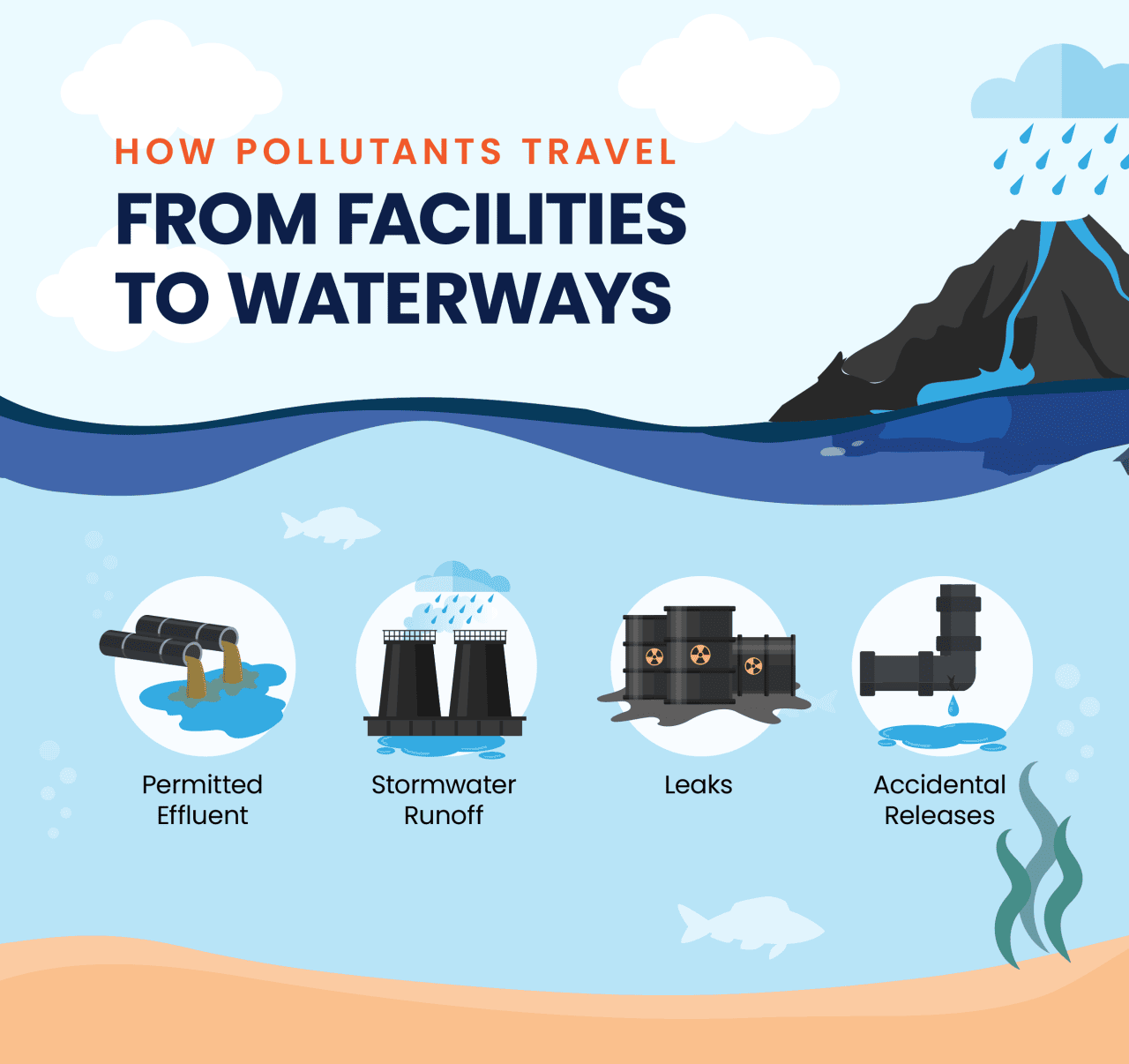 HOW POLLUTANTS TRAVEL
FROM FACILITIES TO WATERWAYS

Permitted Effluent

Stormwater Runoff

Leaks

Accidental Releases