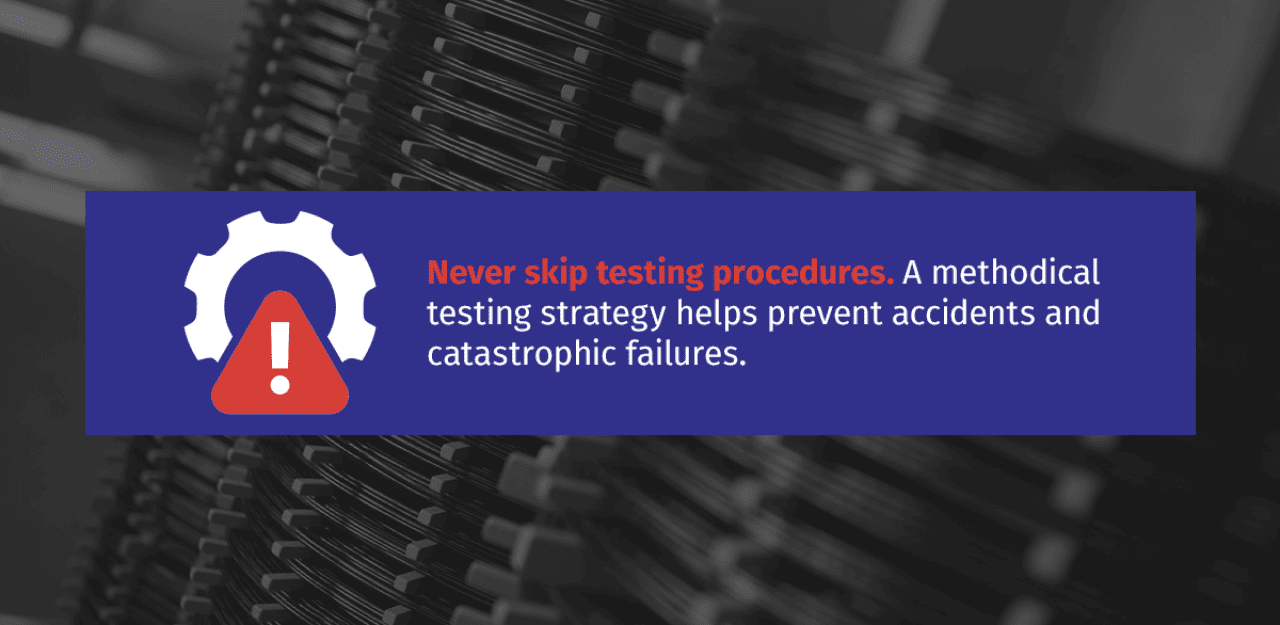 Never skip testing procedures. A methodical testing strategy helps prevent accidents and catastrophic failures.