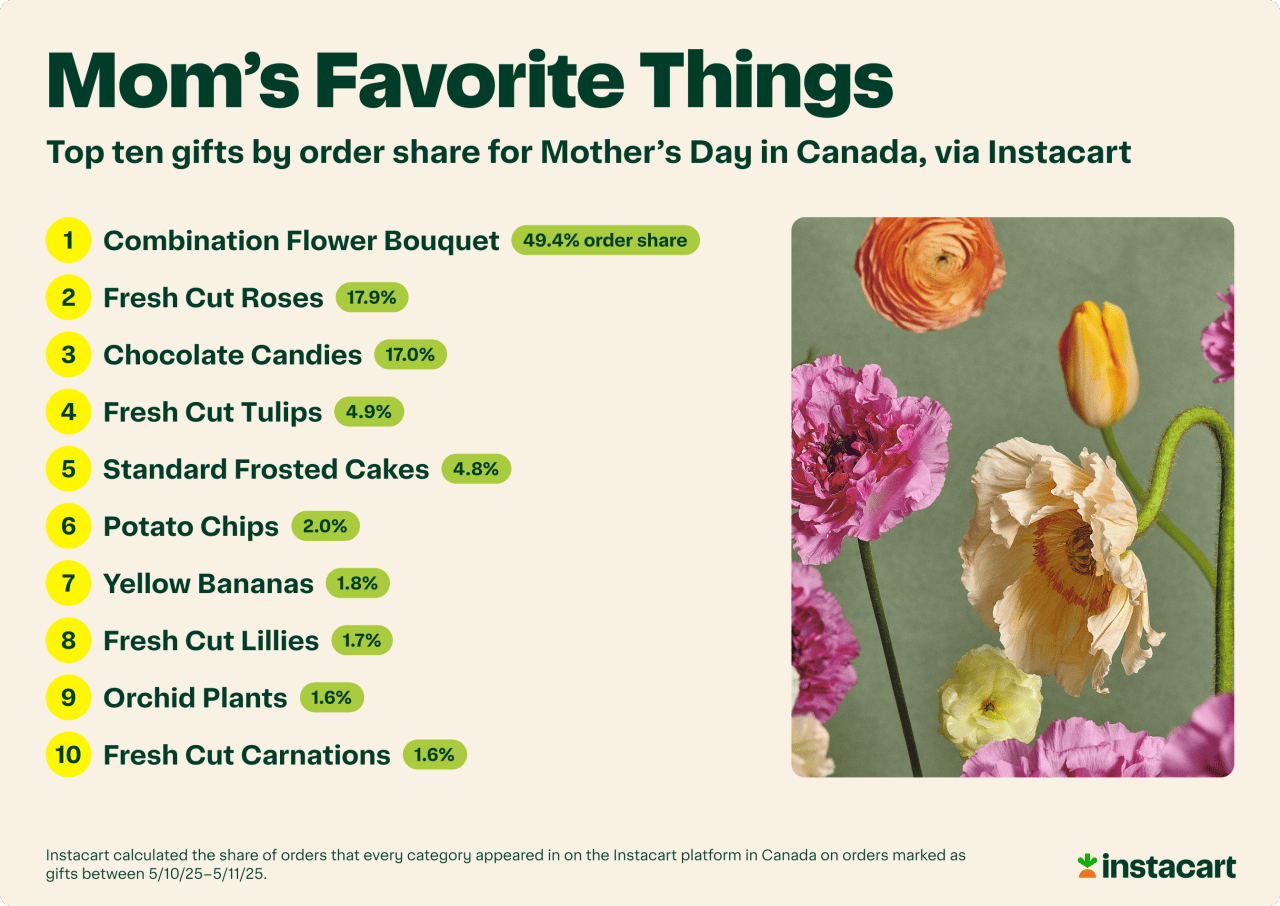 Mom’s Favorite Things

Top ten gifts by order share for Mother’s Day in Canada, via Instacart

1 Combination Flower Bouquet 49.4% order share
2 Fresh Cut Roses 17.9%
3 Chocolate Candies 17.0%
4 Fresh Cut Tulips 4.9%
5 Standard Frosted Cakes 4.8%
6 Potato Chips 2.0%
7 Yellow Bananas 1.8%
8 Fresh Cut Lillies 1.7%
9 Orchid Plants 1.6%
10 Fresh Cut Carnations 1.6%

Instacart calculated the share of orders that every category appeared in on the Instacart platform in Canada on orders marked as gifts between 5/10/25–5/11/25.

instacart